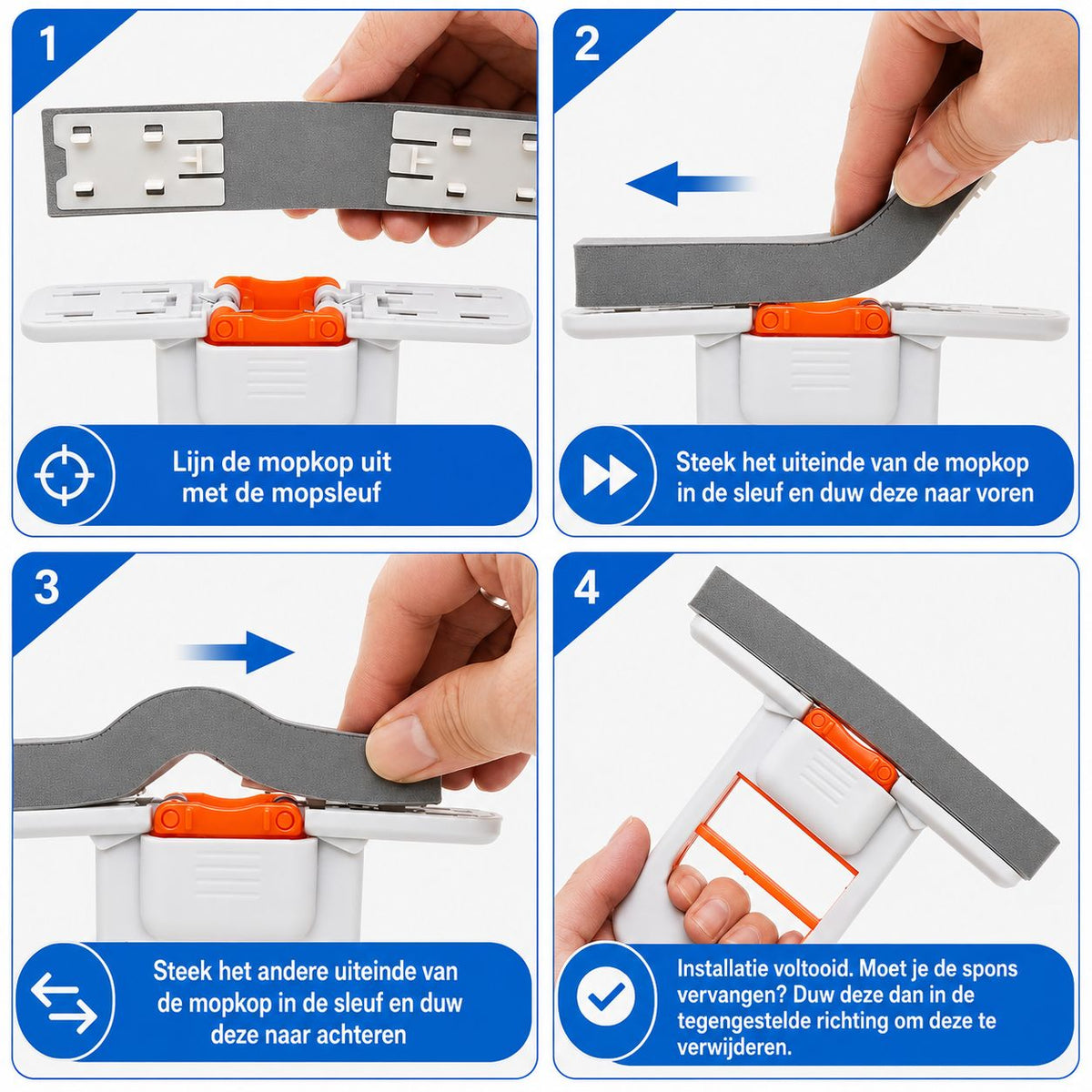 1

Lijn de mopkop uit met de mopsleuf

2

Steek het uiteinde van de mopkop in de sleuf en duw deze naar voren

3

Steek het andere uiteinde van de mopkop in de sleuf en duw deze naar achteren

4

Installatie voltooid. Moet je de spons vervangen? Duw deze dan in de tegengestelde richting om deze te verwijderen.